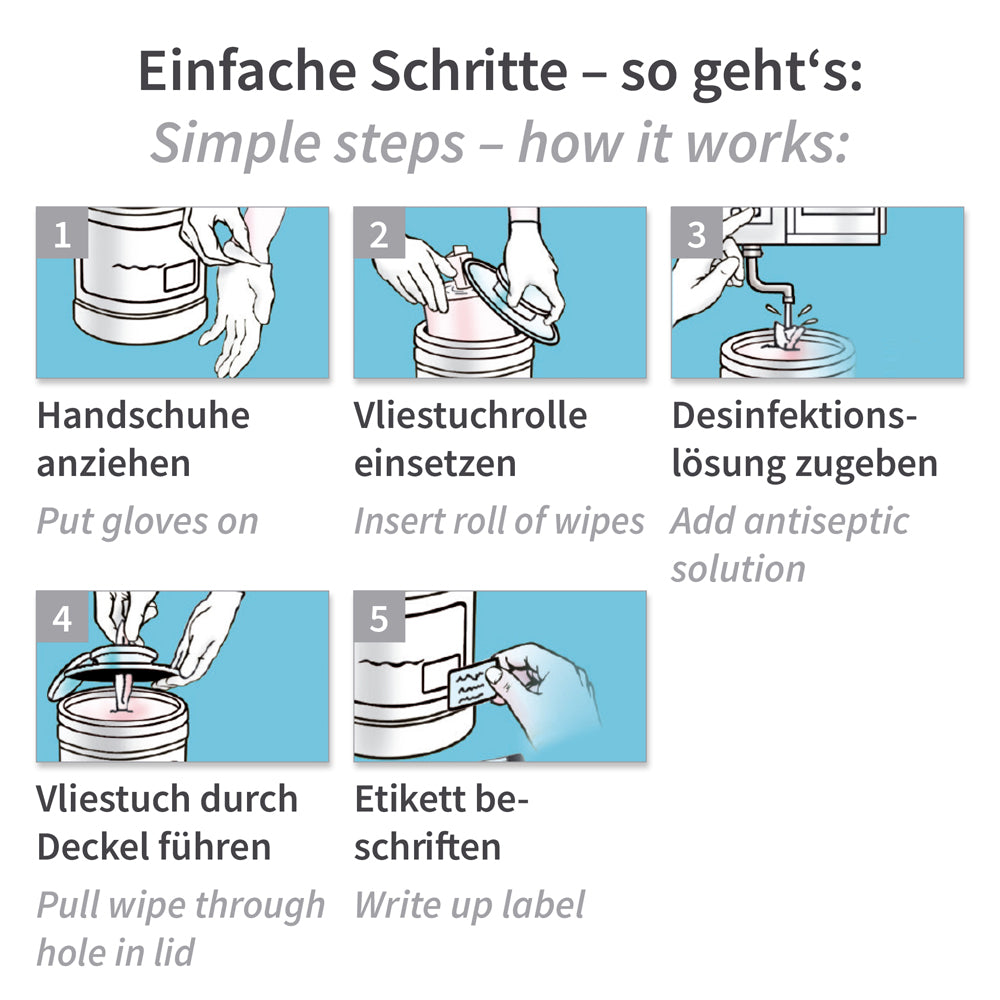 Einfache Schritte – so geht‘s:
Simple steps – how it works:

1

Handschuhe anziehen

Put gloves on

2

Vliestuchrolle einsetzen

Insert roll of wipes

3

Desinfektionslösung zugeben

Add antiseptic solution

4

Vliestuch durch Deckel führen

Pull wipe through hole in lid

5

Etikett beschriften

Write up label