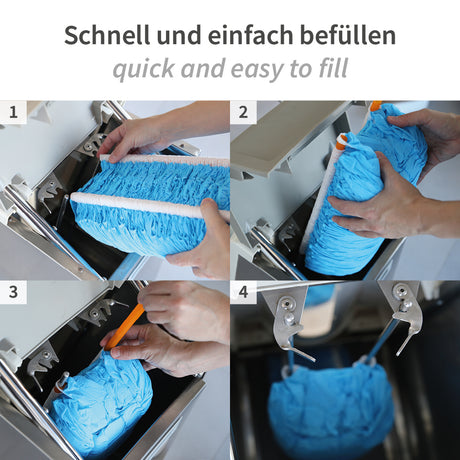 Schnell und einfach befüllen
quick and easy to fill

1

2

3

4